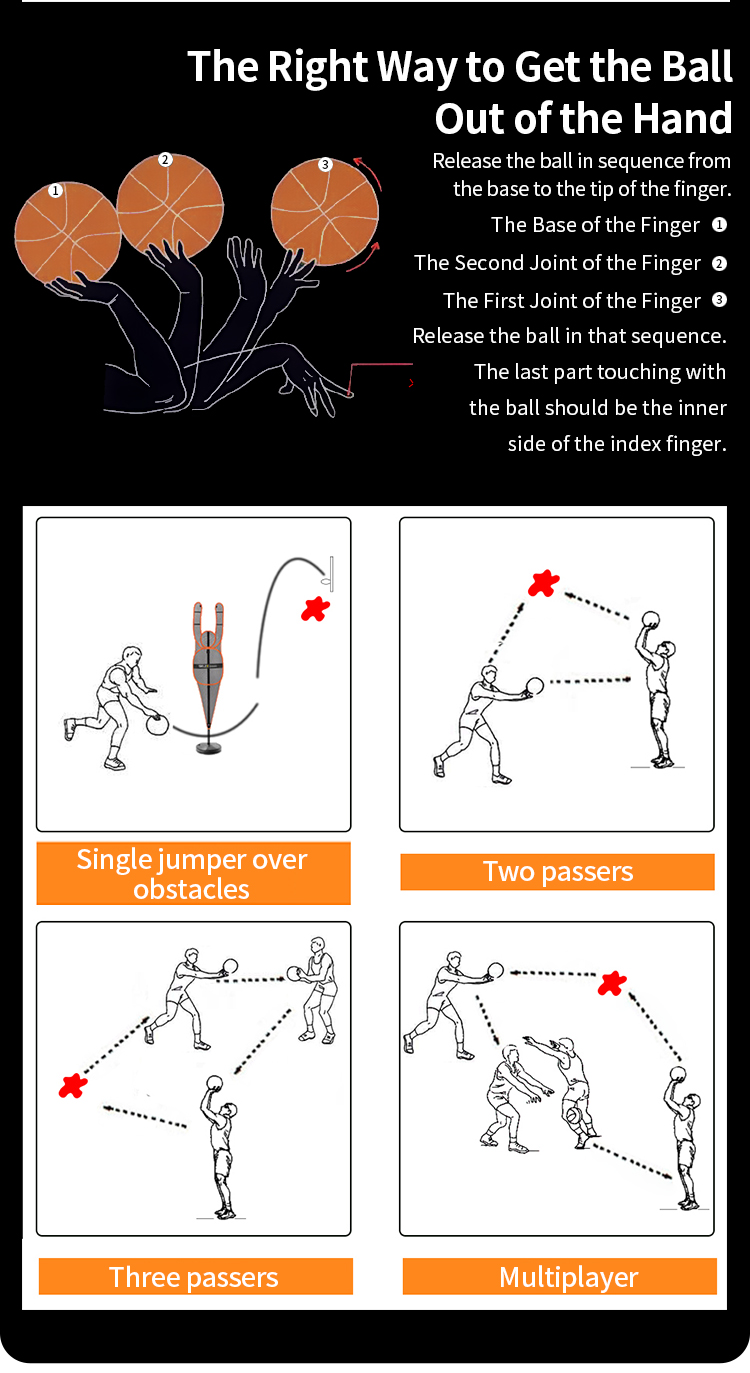 The Right Way to Get the Ball Out of the Hand

1 2 3

Release the ball in sequence from the base to the tip of the finger.

The Base of the Finger ❶

The Second Joint of the Finger ❷

The First Joint of the Finger ❸

Release the ball in that sequence.

The last part touching with the ball should be the inner side of the index finger.

Single jumper over obstacles

Two passers

Three passers

Multiplayer